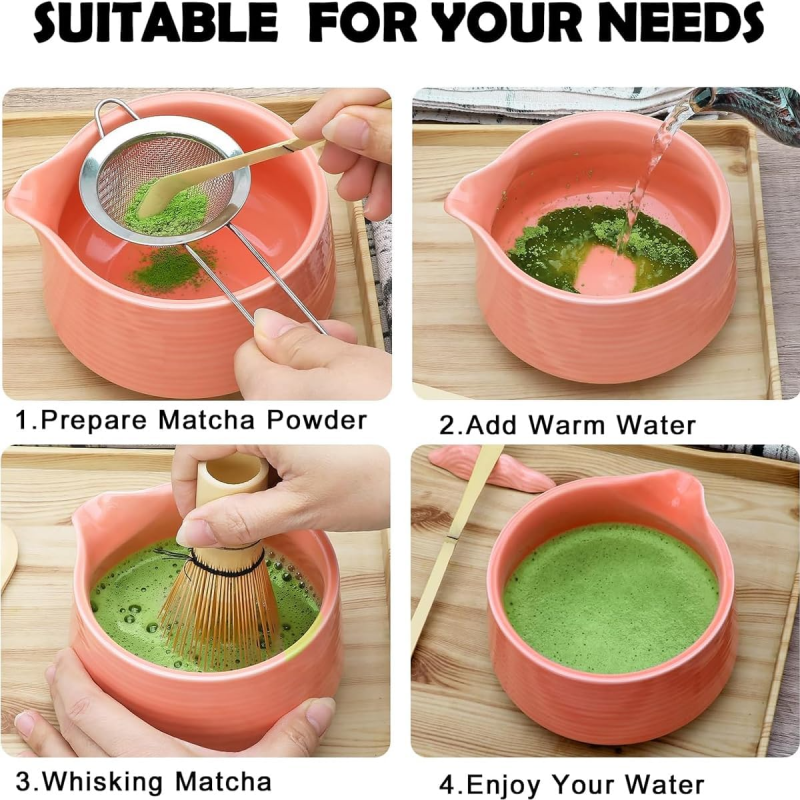 SUITABLE FOR YOUR NEEDS

1.Prepare Matcha Powder

2.Add Warm Water

3.Whisking Matcha

4.Enjoy Your Water